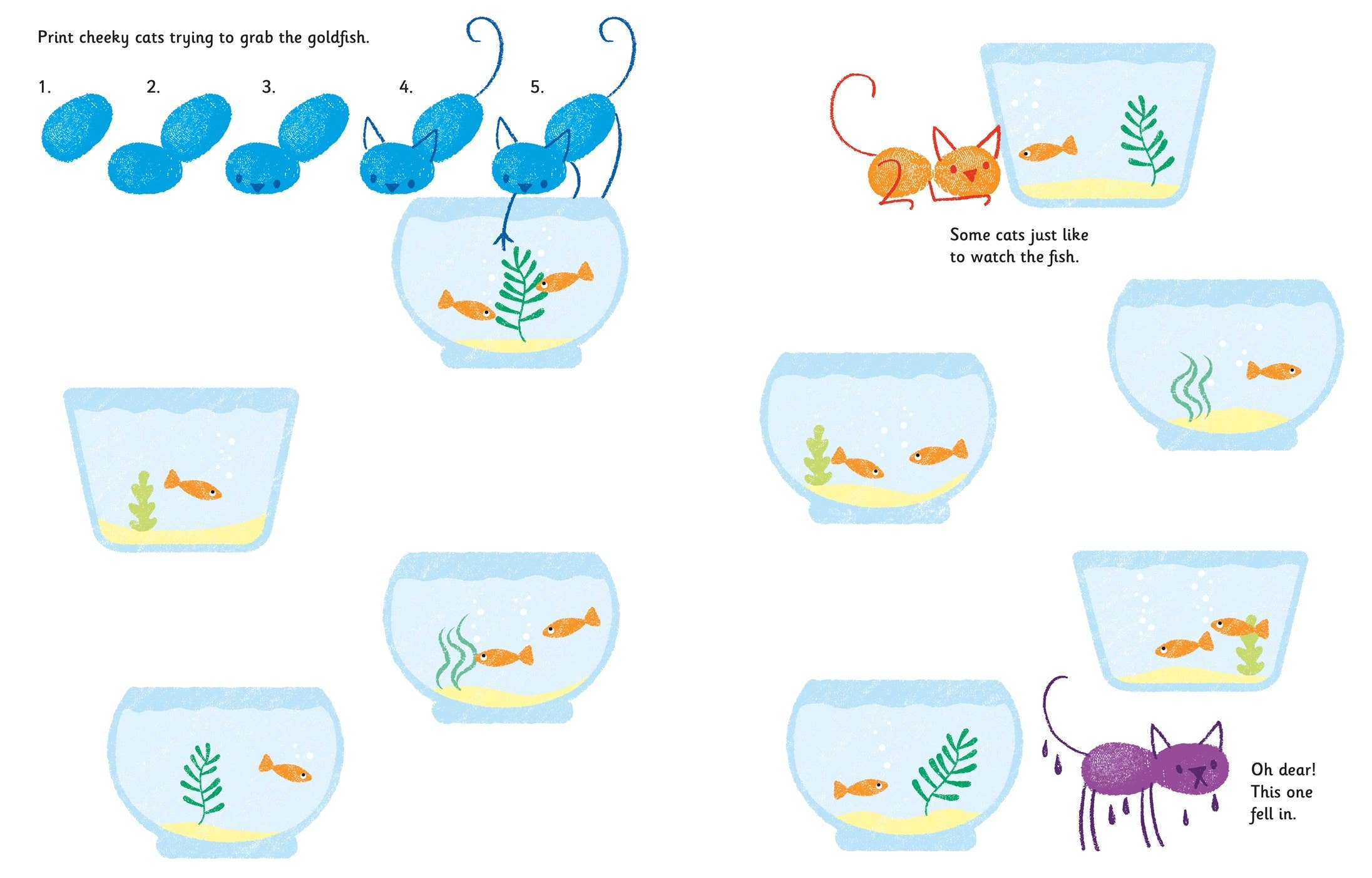 Print cheeky cats trying to grab the goldfish.

1.

2.

3.

4.

5.

Some cats just like to watch the fish.

Oh dear! This one fell in.